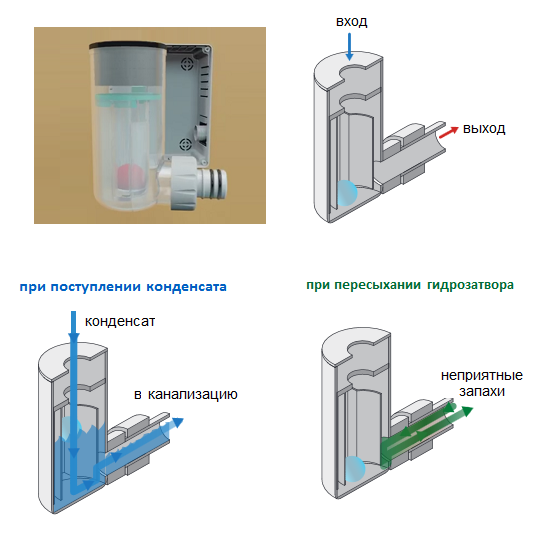 вход

выход

при поступлении конденсата

конденсат

в канализацию

при пересыхании гидрозатвора

неприятные запахи